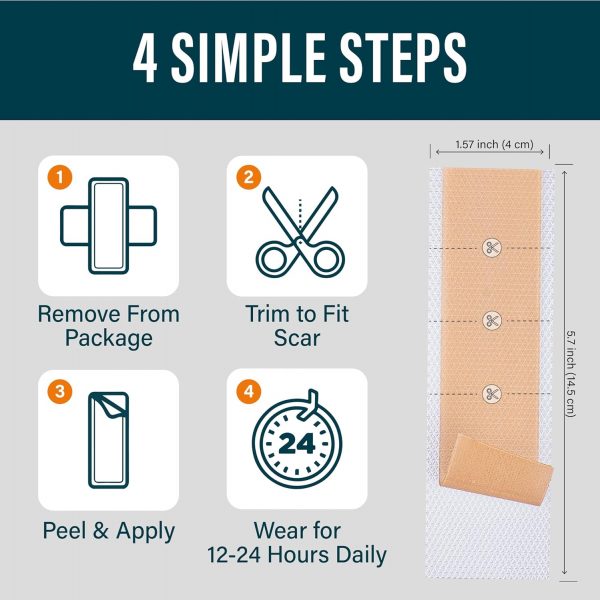 4 SIMPLE STEPS

1

Remove From Package

2

Trim to Fit Scar

3

Peel & Apply

4

24

Wear for 12-24 Hours Daily

1.57 inch (4 cm)

5.7 inch (14.5 cm)